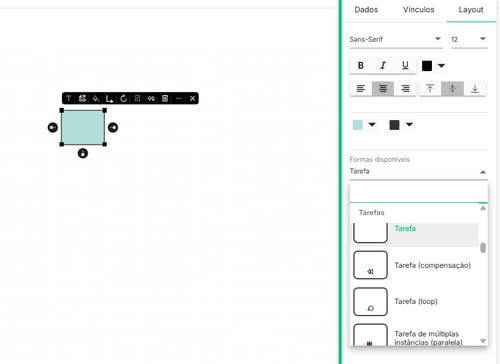 Dados
Vínculos
Layout

Sans-Serif
12

B
I
U

Formas disponíveis
Tarefa

Tarefas

Tarefa

Tarefa (compensação)

Tarefa (loop)

Tarefa de múltiplas instâncias (paralela)